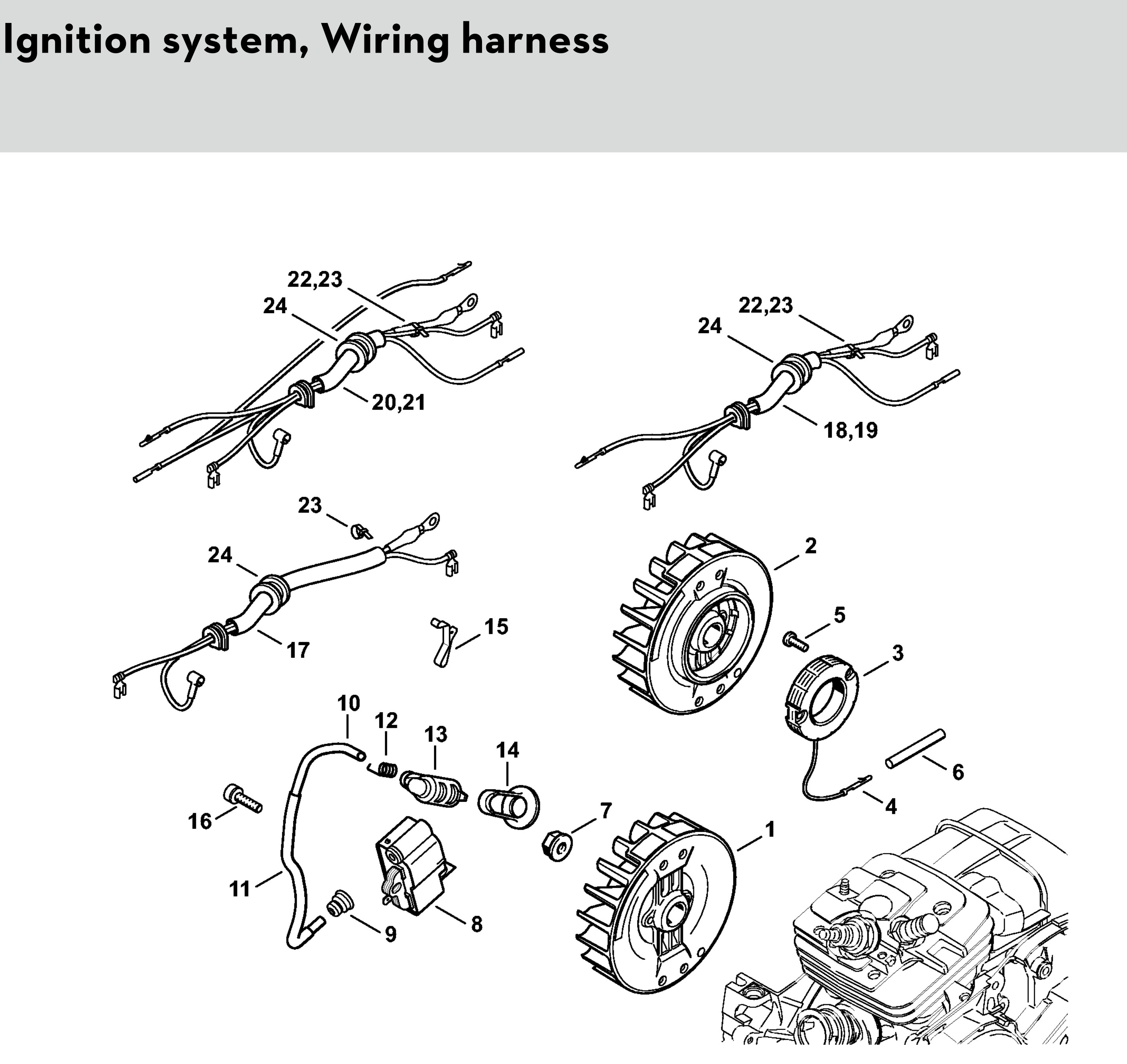 Ignition system, Wiring harness

22,23
24
20,21
22,23
24
18,19
23
24
17
15
2
5
3
10
12
13
14
6
4
16
7
1
11
9
8